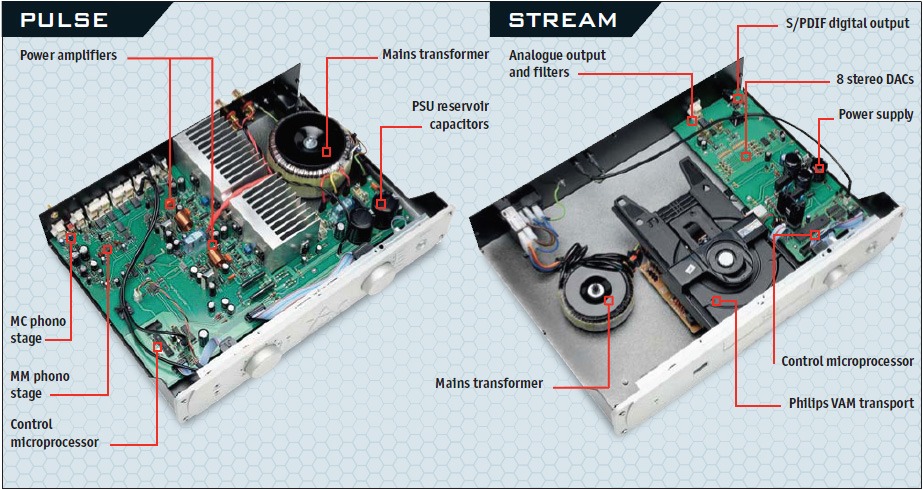 PULSE

Power amplifiers

Mains transformer

PSU reservoir capacitors

MC phono stage

MM phono stage

Control microprocessor

STREAM

Analogue output and filters

S/PDIF digital output

8 stereo DACs

Power supply

Mains transformer

Control microprocessor

Philips VAM transport