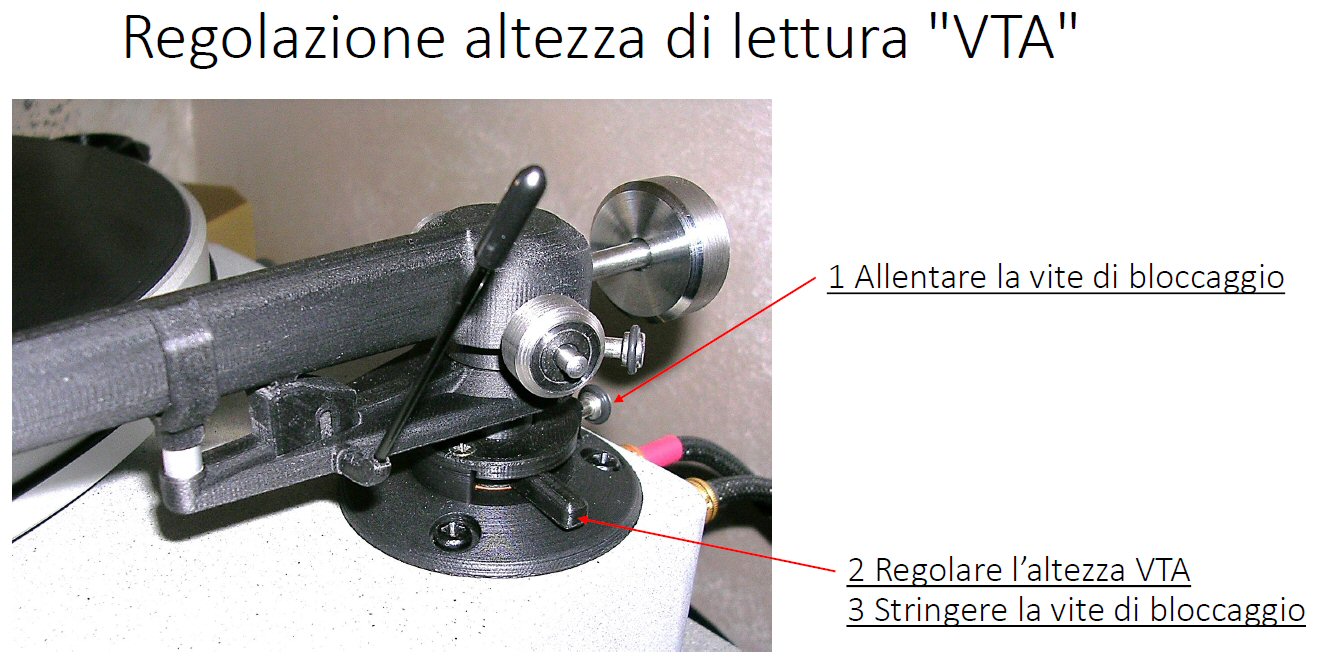 Regolazione altezza di lettura "VTA"

1 Allentare la vite di bloccaggio

2 Regolare l’altezza VTA
3 Stringere la vite di bloccaggio