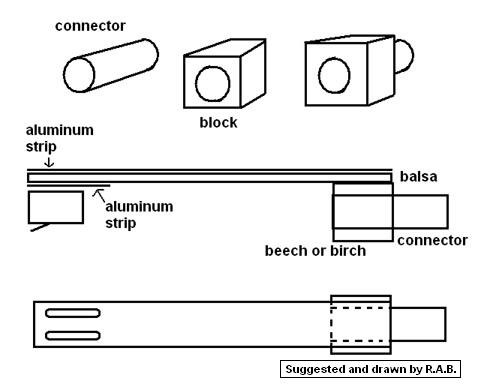 connector

block

aluminum strip

balsa

aluminum strip

connector

beech or birch

Suggested and drawn by R.A.B.